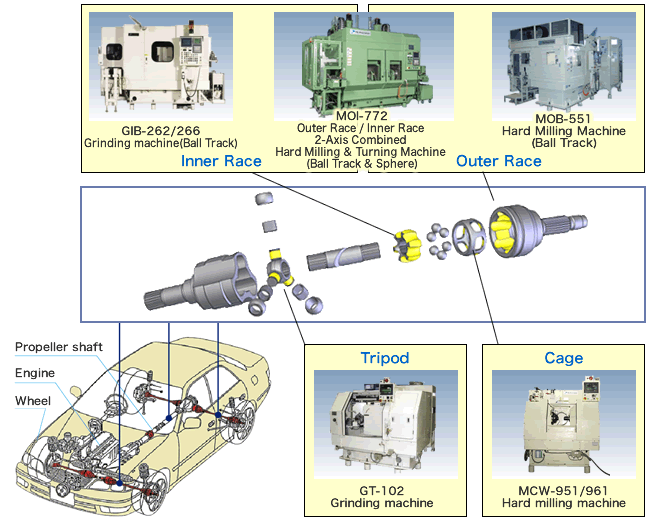 GIB-262/266
Grinding machine(Ball Track)

MOI-772
Outer Race / Inner Race
2-Axis Combined
Hard Milling & Turning Machine
(Ball Track & Sphere)

MOB-551
Hard Milling Machine
(Ball Track)

Inner Race

Outer Race

Propeller shaft

Engine

Wheel

Tripod

GT-102
Grinding machine

Cage

MCW-951/961
Hard milling machine